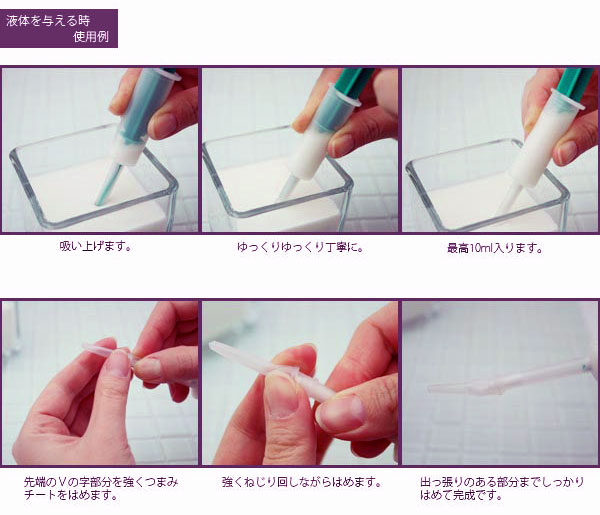 液体を与える時
使用例

吸い上げます。

ゆっくりゆっくり丁寧に。

最高10ml入ります。

先端のVの字部分を強くつまみチートをはめます。

強くねじり回しながらはめます。

出っ張りのある部分までしっかりはめて完成です。